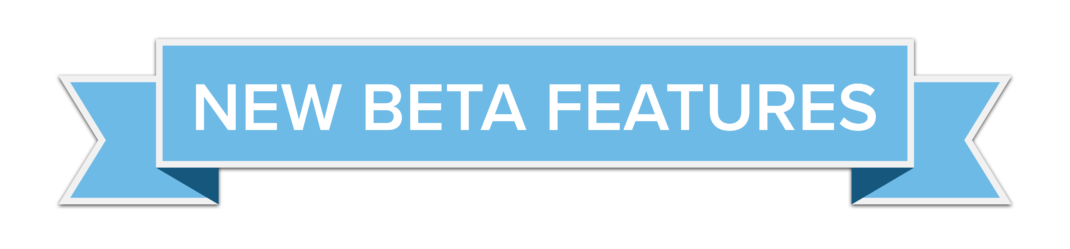 NEW BETA FEATURES